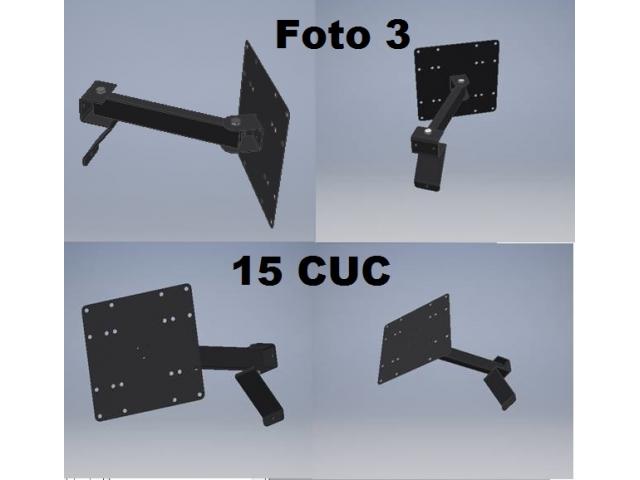 Foto 3

15 CUC